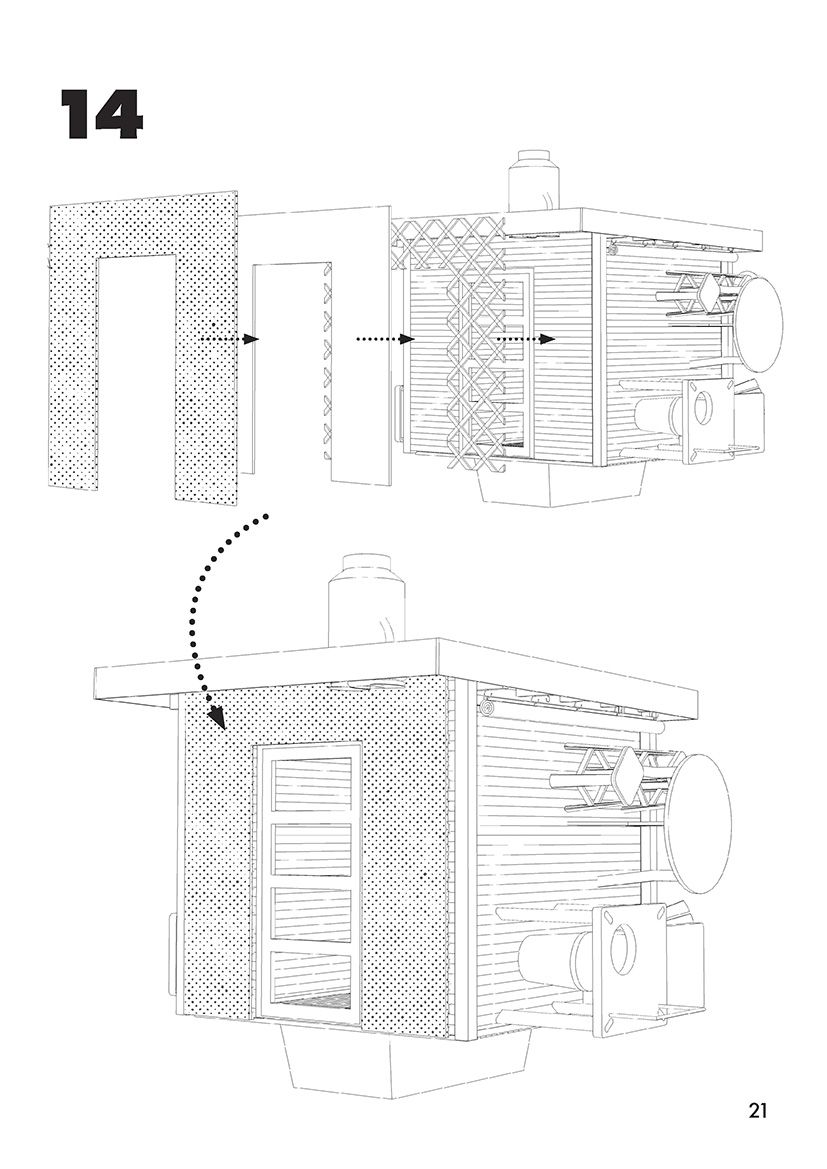 14

21