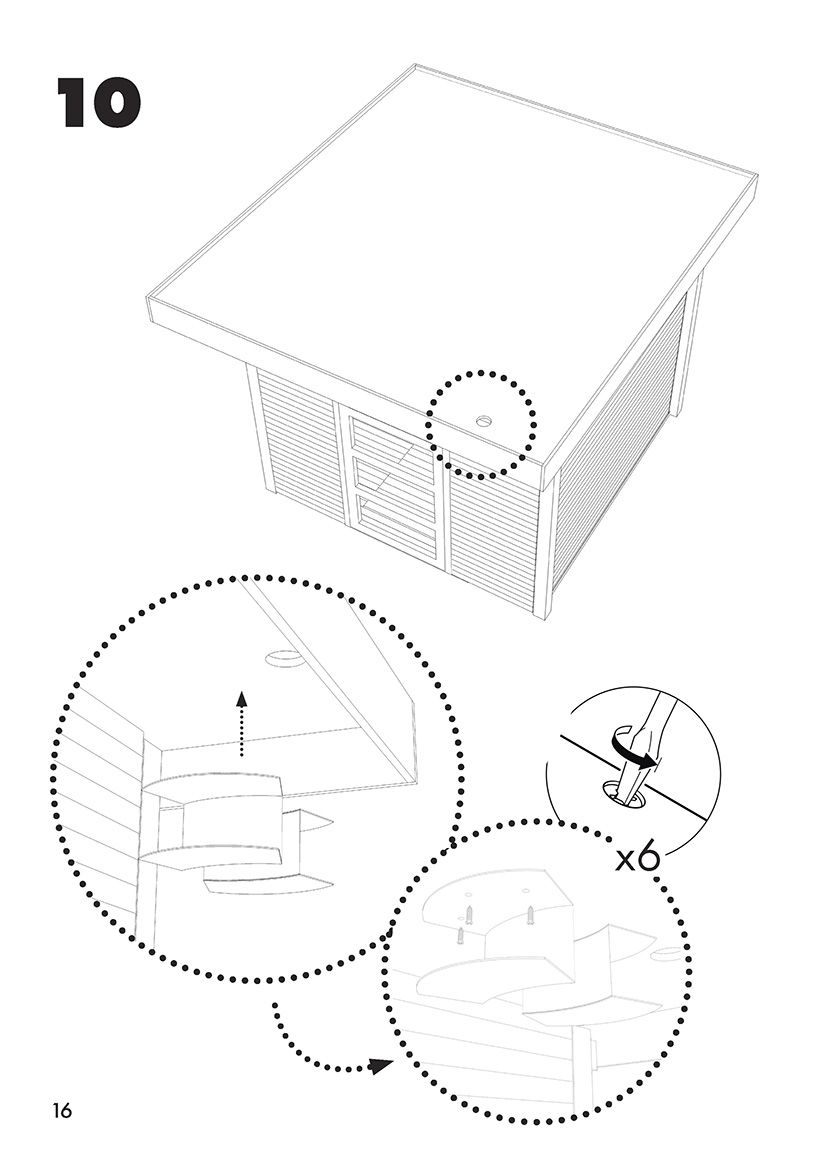 10

x6

16