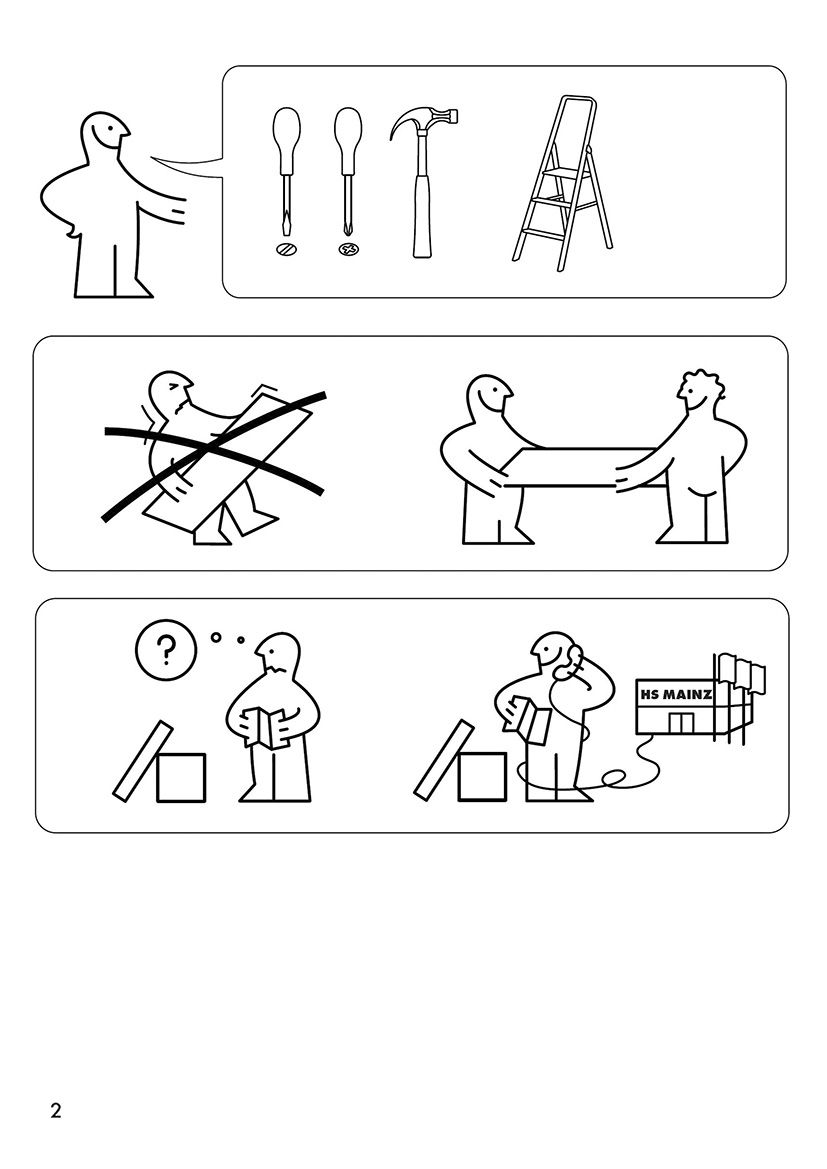 ?

HS MAINZ

2