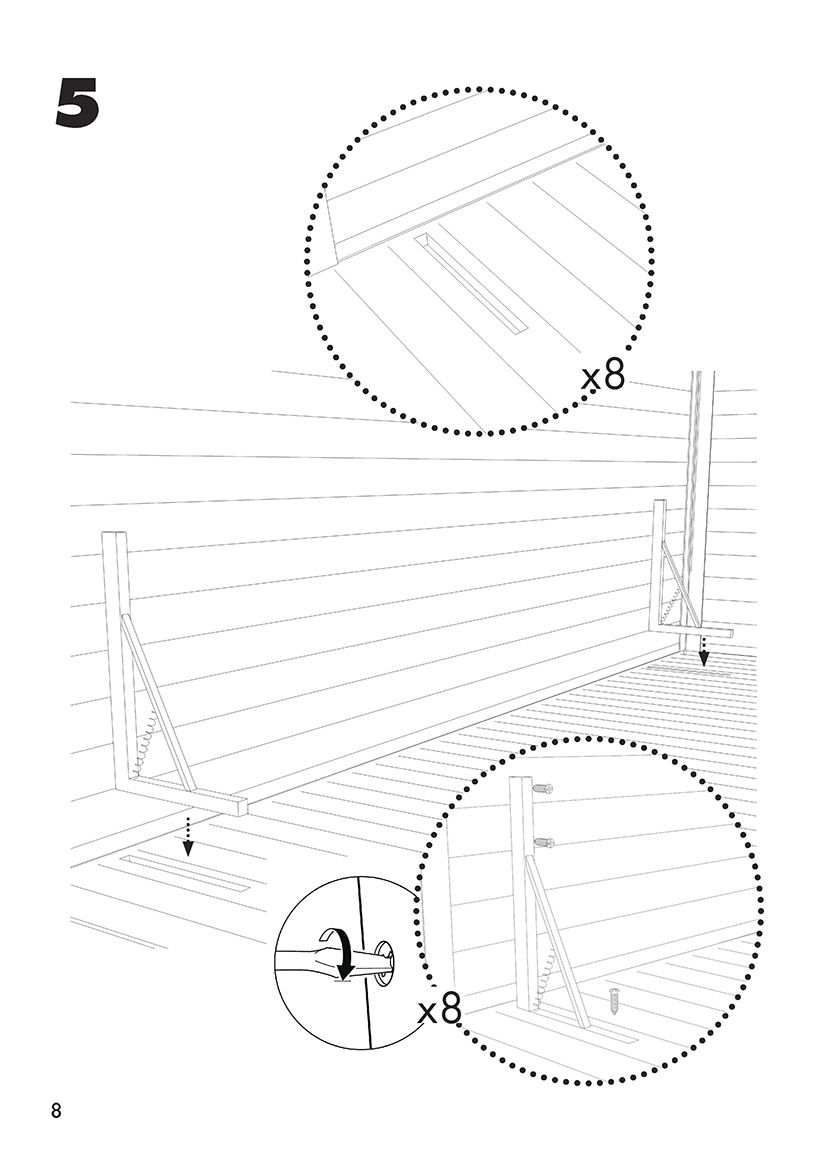 5

x8

x8

8