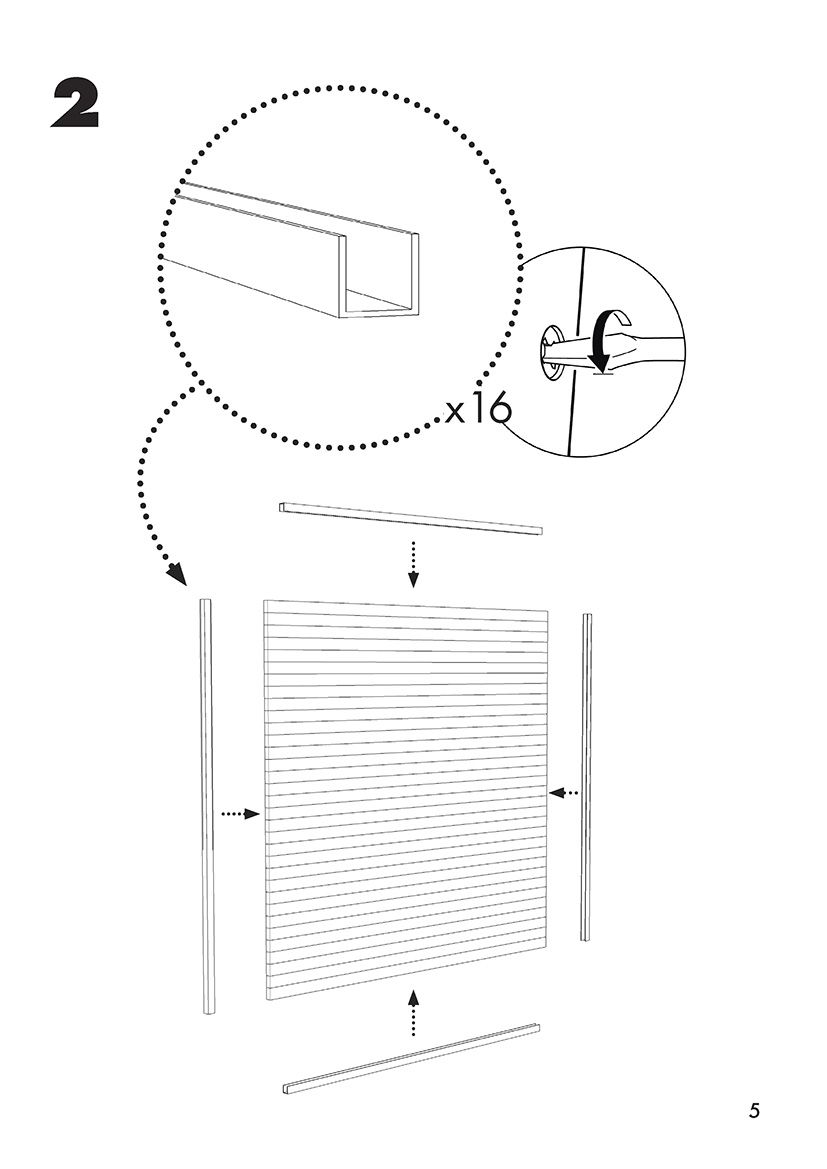 2

x16

5